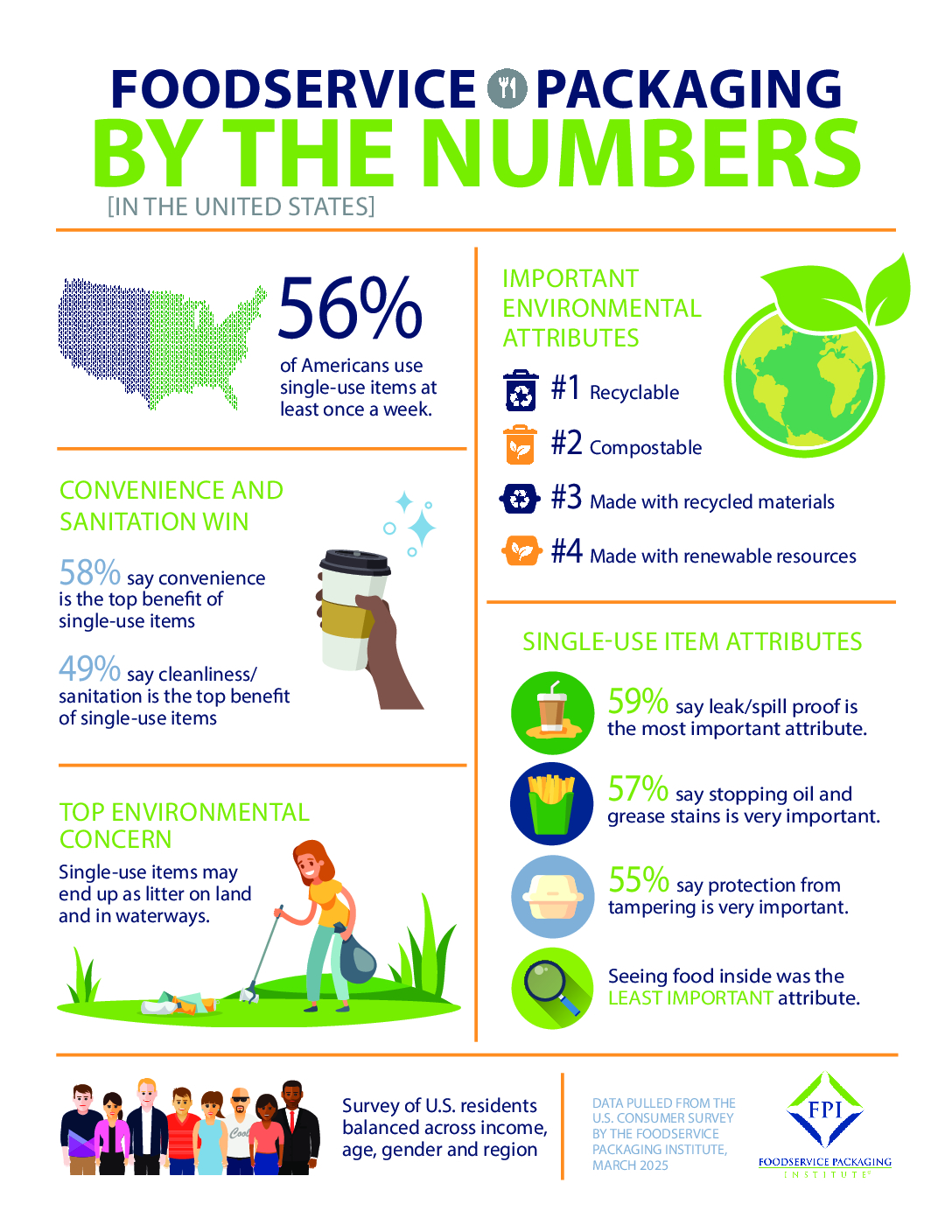 FOODSERVICE PACKAGING
BY THE NUMBERS
[IN THE UNITED STATES]

56%
of Americans use single-use items at least once a week.

CONVENIENCE AND SANITATION WIN

58% say convenience is the top benefit of single-use items

49% say cleanliness/ sanitation is the top benefit of single-use items

TOP ENVIRONMENTAL CONCERN

Single-use items may end up as litter on land and in waterways.

IMPORTANT ENVIRONMENTAL ATTRIBUTES

#1 Recyclable

#2 Compostable

#3 Made with recycled materials

#4 Made with renewable resources

SINGLE-USE ITEM ATTRIBUTES

59% say leak/spill proof is the most important attribute.

57% say stopping oil and grease stains is very important.

55% say protection from tampering is very important.

Seeing food inside was the LEAST IMPORTANT attribute.

Cool

Survey of U.S. residents balanced across income, age, gender and region

DATA PULLED FROM THE U.S. CONSUMER SURVEY BY THE FOODSERVICE PACKAGING INSTITUTE, MARCH 2025

FPI
FOODSERVICE PACKAGING INSTITUTE®